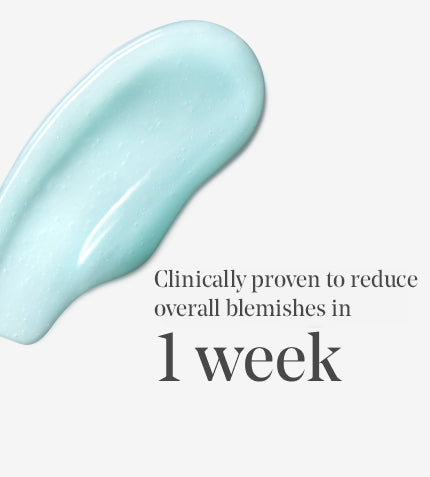 Clinically proven to reduce overall blemishes in

1 week